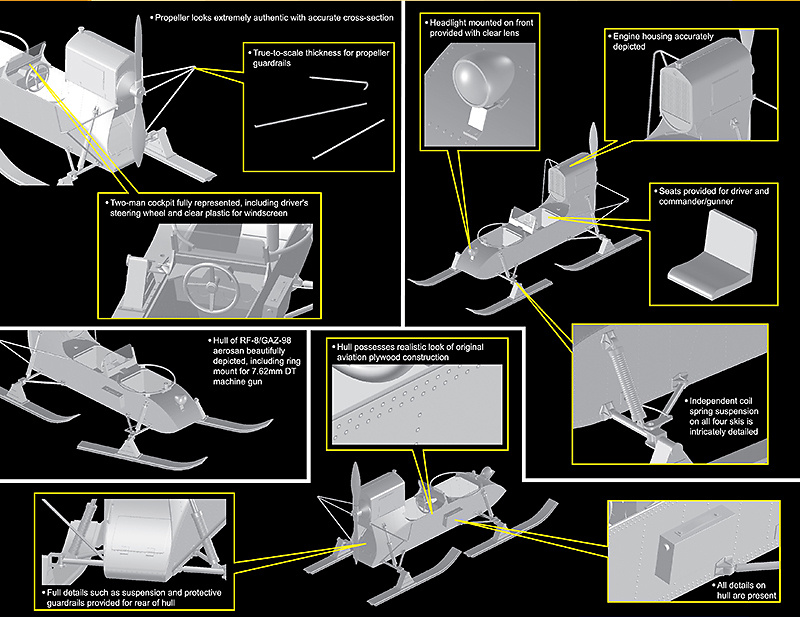 • Propeller looks extremely authentic with accurate cross-section

• True-to-scale thickness for propeller guardrails

• Two-man cockpit fully represented, including driver's steering wheel and clear plastic for windscreen

• Headlight mounted on front provided with clear lens

• Engine housing accurately depicted

• Seats provided for driver and commander/gunner

• Hull of RF-8/GAZ-98 aerosan beautifully depicted, including ring mount for 7.62mm DT machine gun

• Hull possesses realistic look of original aviation plywood construction

• Independent coil spring suspension on all four skis is intricately detailed

• Full details such as suspension and protective guardrails provided for rear of hull

• All details on hull are present